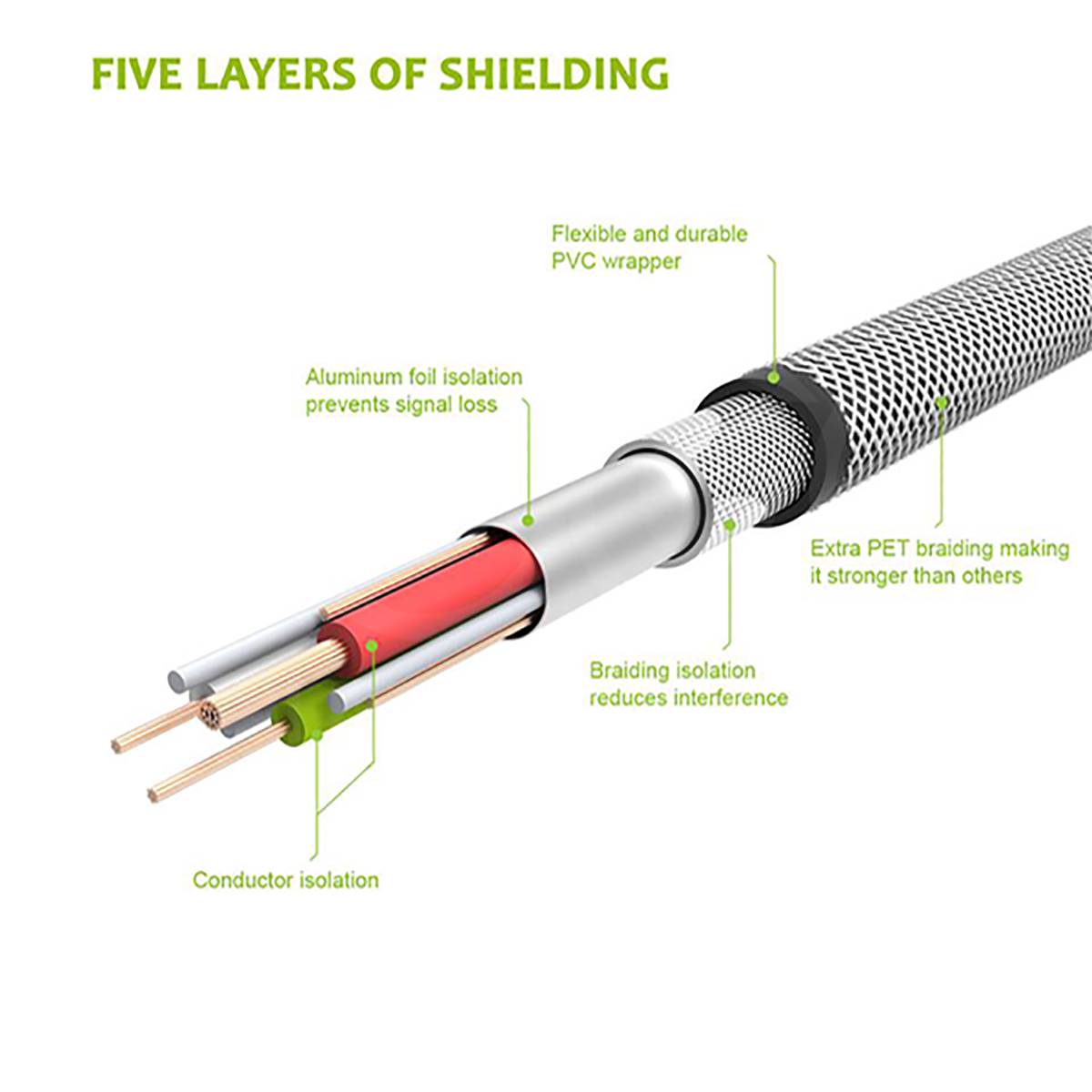 FIVE LAYERS OF SHIELDING

Flexible and durable PVC wrapper

Aluminum foil isolation prevents signal loss

Extra PET braiding making it stronger than others

Braiding isolation reduces interference

Conductor isolation